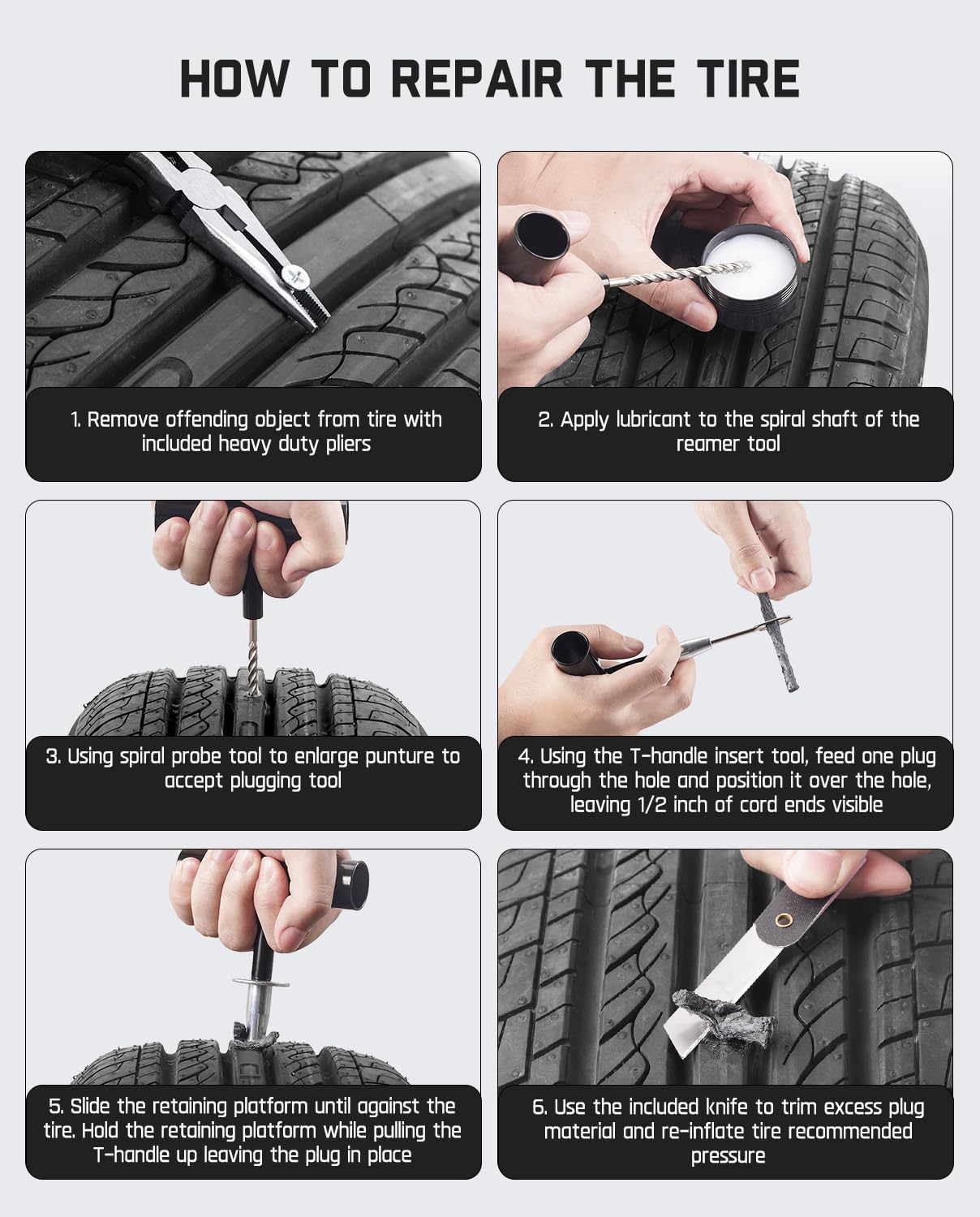 HOW TO REPAIR THE TIRE

1. Remove offending object from tire with included heavy duty pliers

2. Apply lubricant to the spiral shaft of the reamer tool

3. Using spiral probe tool to enlarge punture to accept plugging tool

4. Using the T-handle insert tool, feed one plug through the hole and position it over the hole, leaving 1/2 inch of cord ends visible

5. Slide the retaining platform until against the tire. Hold the retaining platform while pulling the T-handle up leaving the plug in place

6. Use the included knife to trim excess plug material and re-inflate tire recommended pressure